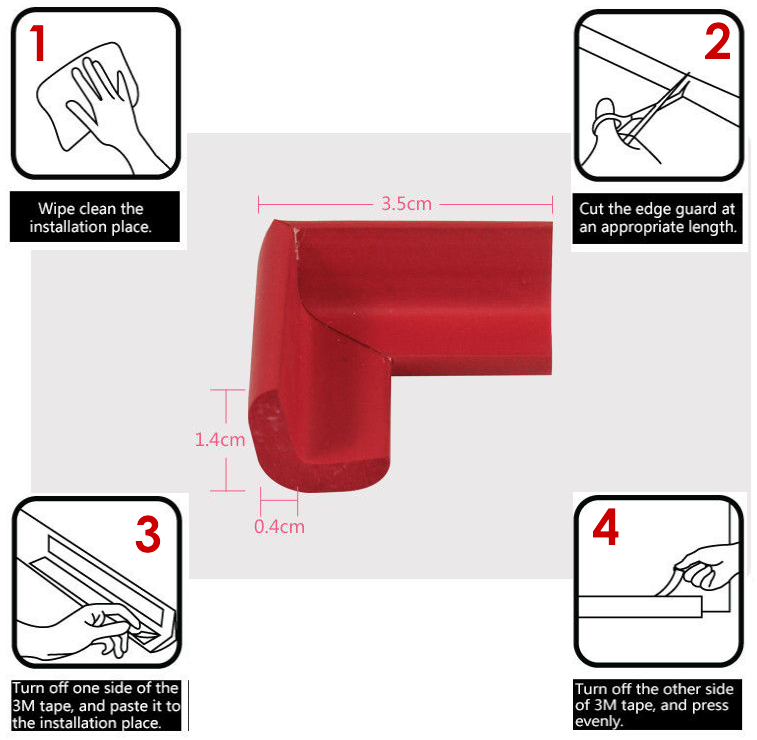 1

Wipe clean the installation place.

2

Cut the edge guard at an appropriate length.

3.5cm

1.4cm

0.4cm

3

Turn off one side of the 3M tape, and paste it to the installation place.

4

Turn off the other side of 3M tape, and press evenly.