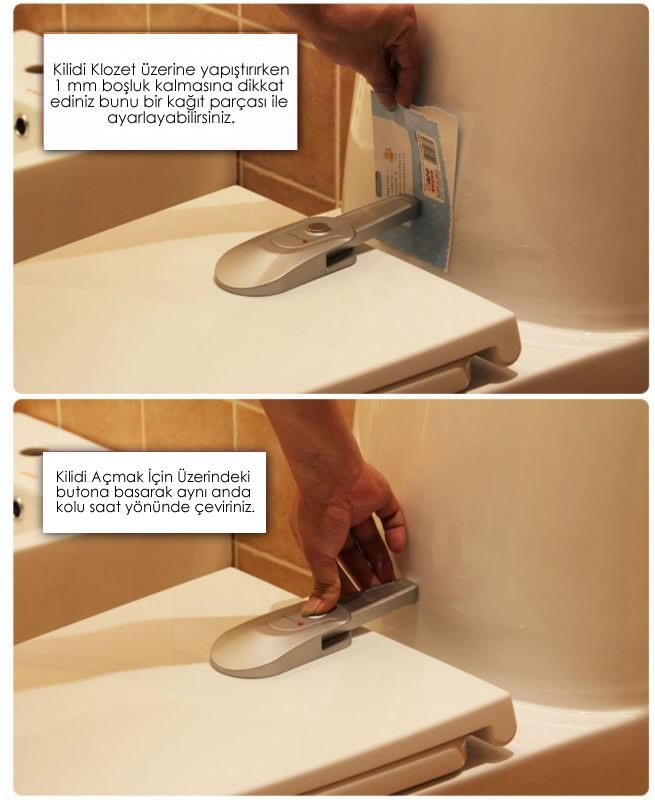 Kilidi Klozet üzerine yapıştırırken 1 mm boşluk kalmasına dikkat ediniz bunu bir kağıt parçası ile ayarlayabilirsiniz.

Kilidi Açmak İçin Üzerindeki butona basarak aynı anda kolu saat yönünde çeviriniz.